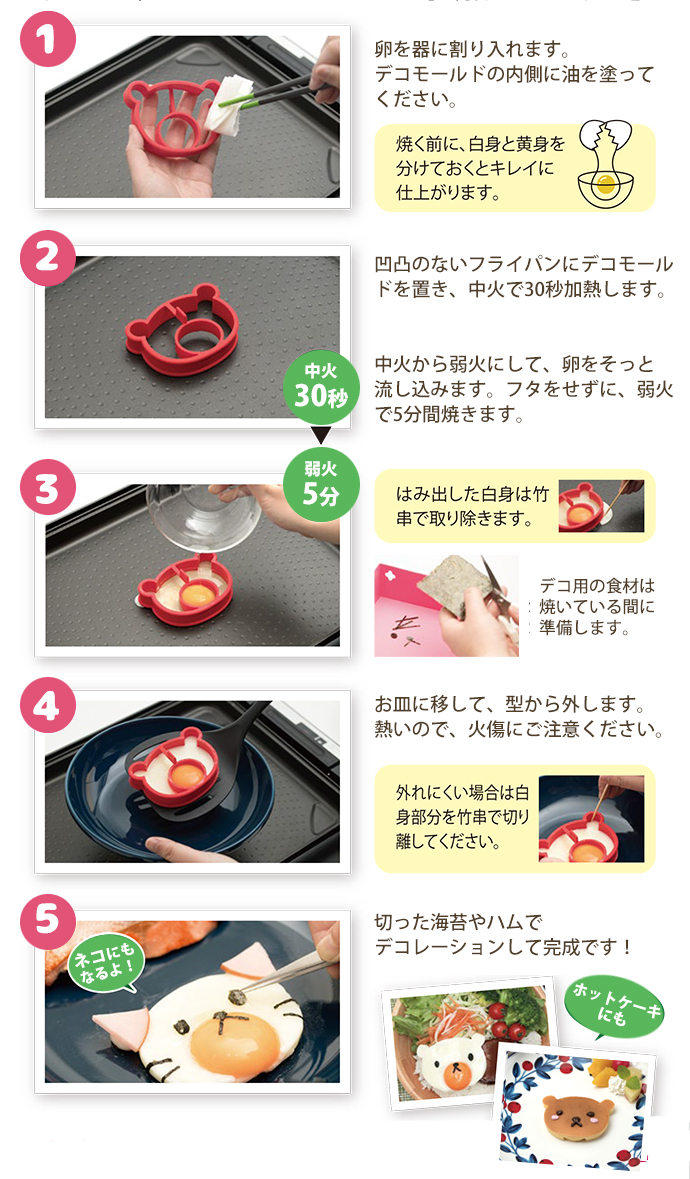 1

卵を器に割り入れます。デコモールドの内側に油を塗ってください。

焼く前に、白身と黄身を分けておくとキレイに仕上がります。

2

凹凸のないフライパンにデコモールドを置き、中火で30秒加熱します。

中火から弱火にして、卵をそっと流し込みます。フタをせずに、弱火で5分間焼きます。

中火 30秒

弱火 5分

3

はみ出した白身は竹串で取り除きます。

デコ用の食材は焼いている間に準備します。

4

お皿に移して、型から外します。熱いので、火傷にご注意ください。

外れにくい場合は白身部分を竹串で切り離してください。

5

ネコにもなるよ！

切った海苔やハムでデコレーションして完成です！

ホットケーキにも