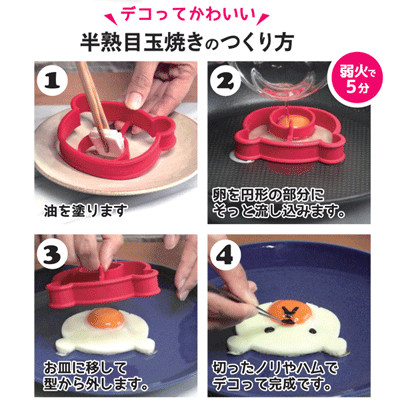 デコってかわいい
半熟目玉焼きのつくり方

1
油を塗ります

2
弱火で5分
卵を円形の部分にそっと流し込みます。

3
お皿に移して型から外します。

4
切ったノリやハムでデコって完成です。